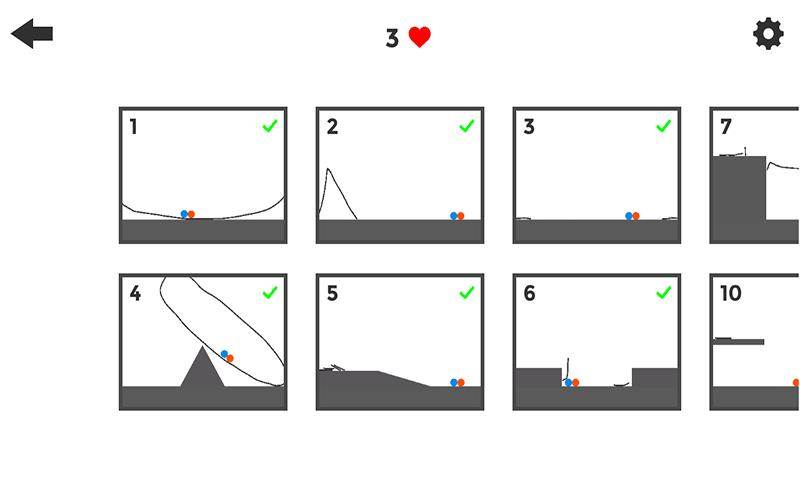 3

1

2

3

7

4

5

6

10