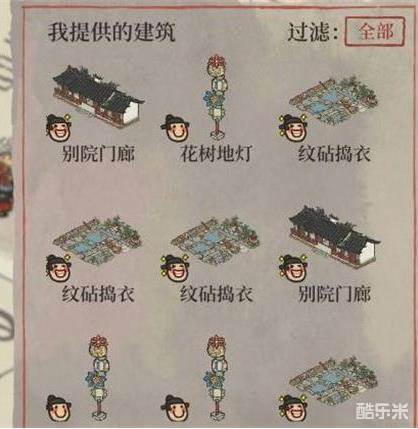 我提供的建筑

过滤： 全部

别院门廊

花树地灯

纹砧捣衣

纹砧捣衣

纹砧捣衣

别院门廊

酷乐米