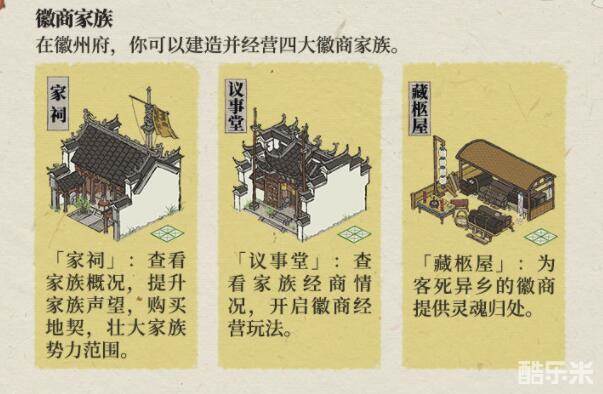 徽商家族
在徽州府，你可以建造并经营四大徽商家族。

家祠

「家祠」：查看家族概况，提升家族声望，购买地契，壮大家族势力范围。

议事堂

「议事堂」：查看家族经商情况，开启徽商经营玩法。

藏柩屋

「藏柩屋」：为客死异乡的徽商提供灵魂归处。

酷乐米