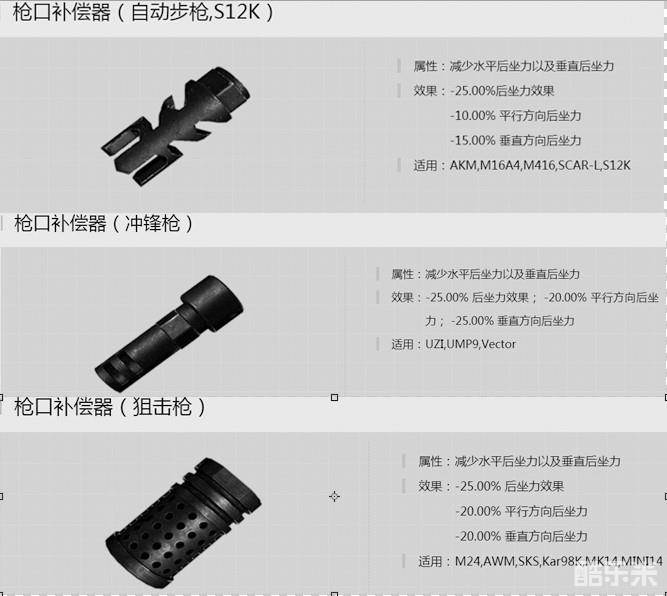 枪口补偿器（自动步枪,S12K）

属性：减少水平后坐力以及垂直后坐力

效果：-25.00%后坐力效果
-10.00% 平行方向后坐力
-15.00% 垂直方向后坐力

适用：AKM,M16A4,M416,SCAR-L,S12K

枪口补偿器（冲锋枪）

属性：减少水平后坐力以及垂直后坐力

效果：-25.00% 后坐力效果； -20.00% 平行方向后坐力； -25.00% 垂直方向后坐力

适用：UZI,UMP9,Vector

枪口补偿器（狙击枪）

属性：减少水平后坐力以及垂直后坐力

效果：-25.00% 后坐力效果
-20.00% 平行方向后坐力
-20.00% 垂直方向后坐力

适用：M24,AWM,SKS,Kar98K,MK14,MINI14

酷乐米