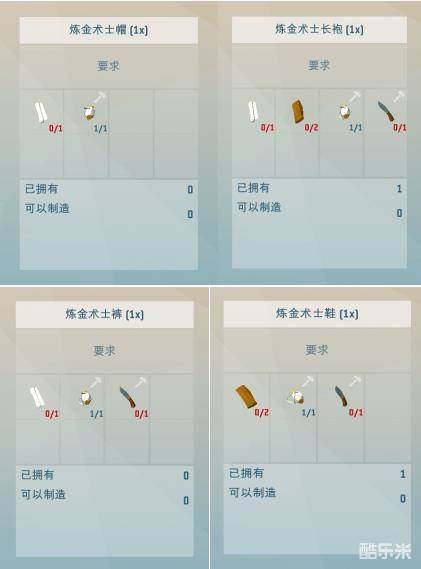 炼金术士帽 (1x)

要求

0/1
1/1

已拥有 0
可以制造 0

炼金术士长袍 (1x)

要求

0/1
0/2
1/1
0/1

已拥有 1
可以制造 0

炼金术士裤 (1x)

要求

0/1
1/1
0/1

已拥有 0
可以制造 0

炼金术士鞋 (1x)

要求

0/2
1/1
0/1

已拥有 1
可以制造 0

酷乐米